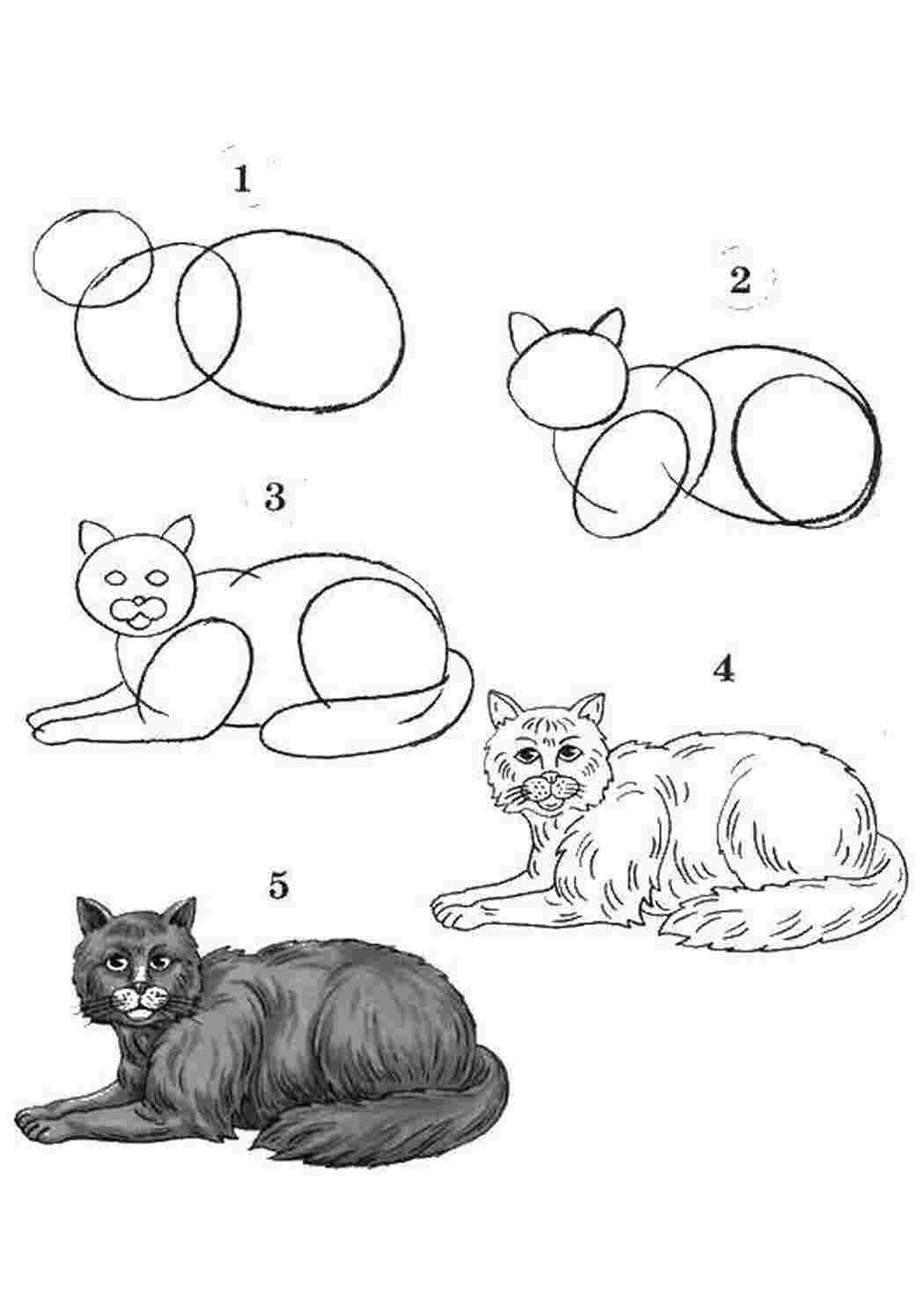 1

2

3

4

5