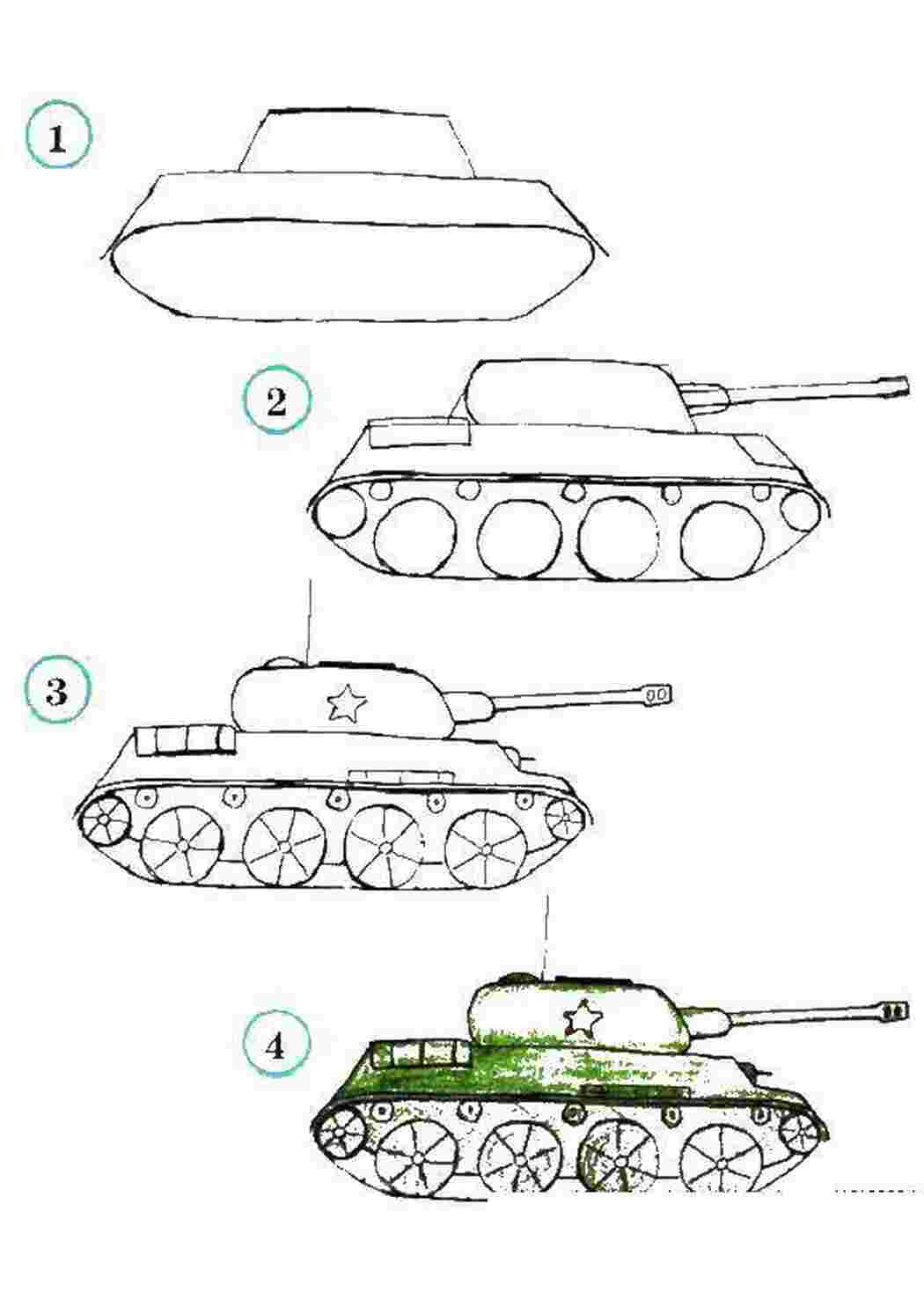 1

2

3

4