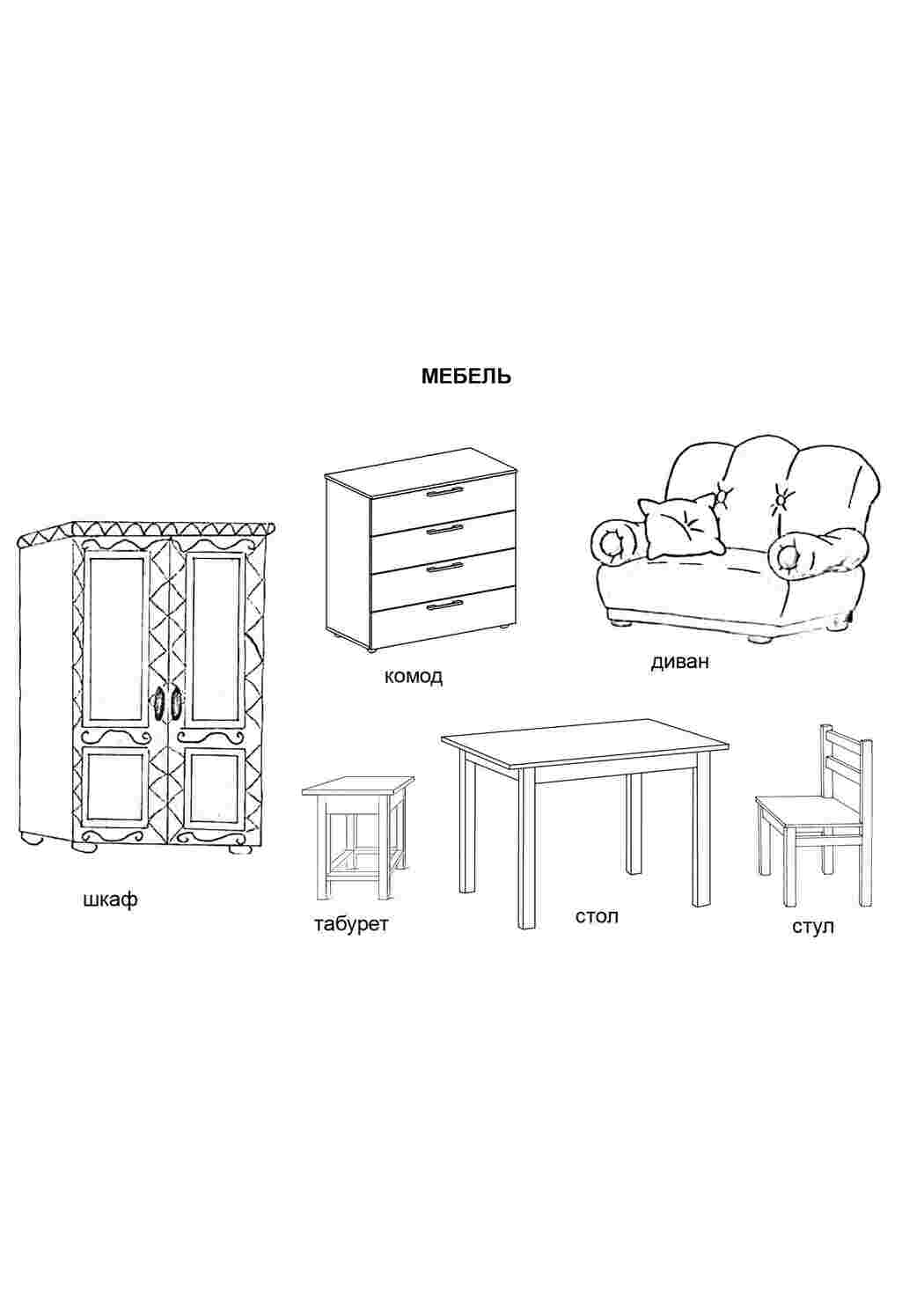 МЕБЕЛЬ

комод

диван

шкаф

табурет

стол

стул