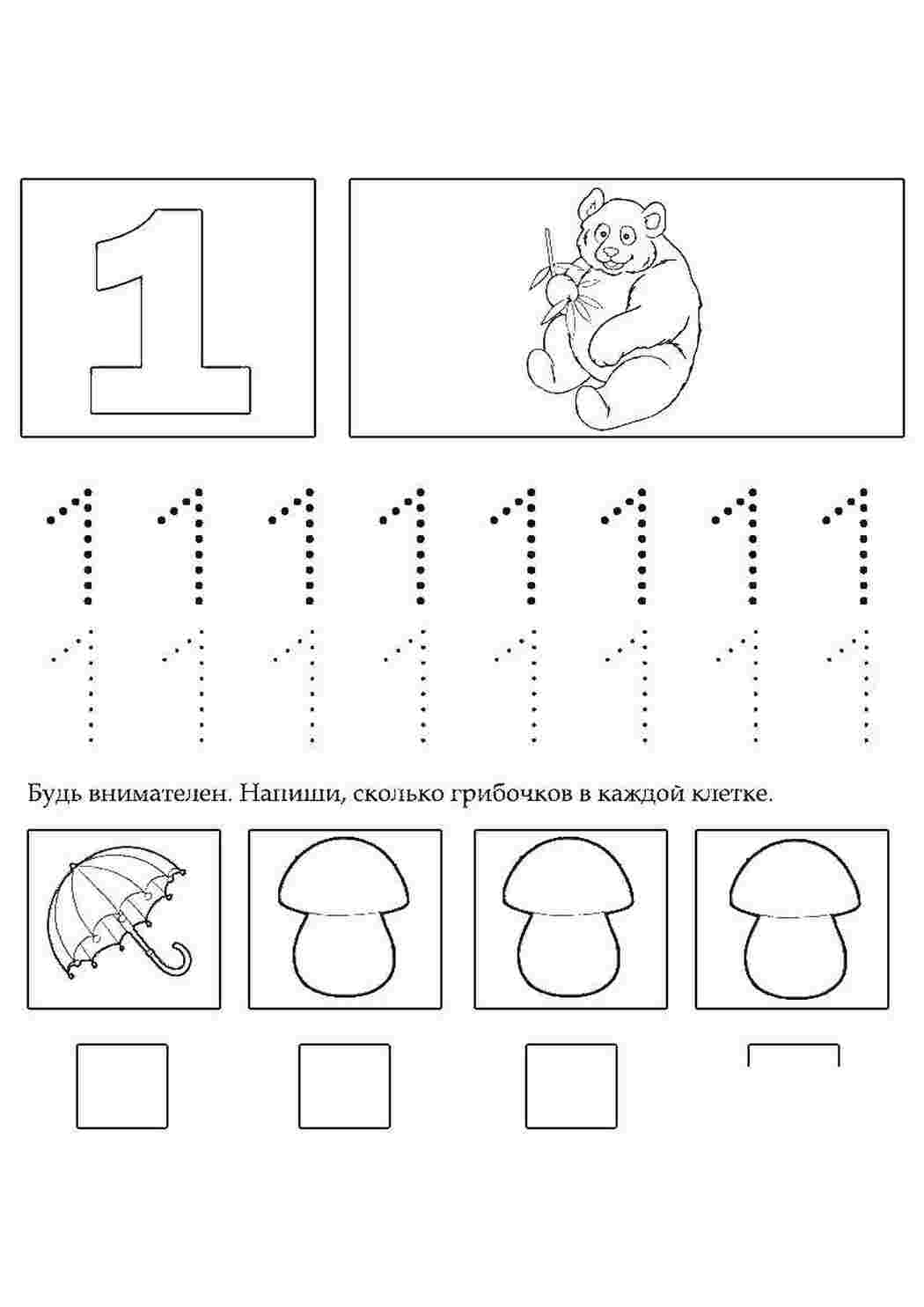 1

1 1 1 1 1 1 1 1

1 1 1 1 1 1 1 1

Будь внимателен. Напиши, сколько грибочков в каждой клетке.