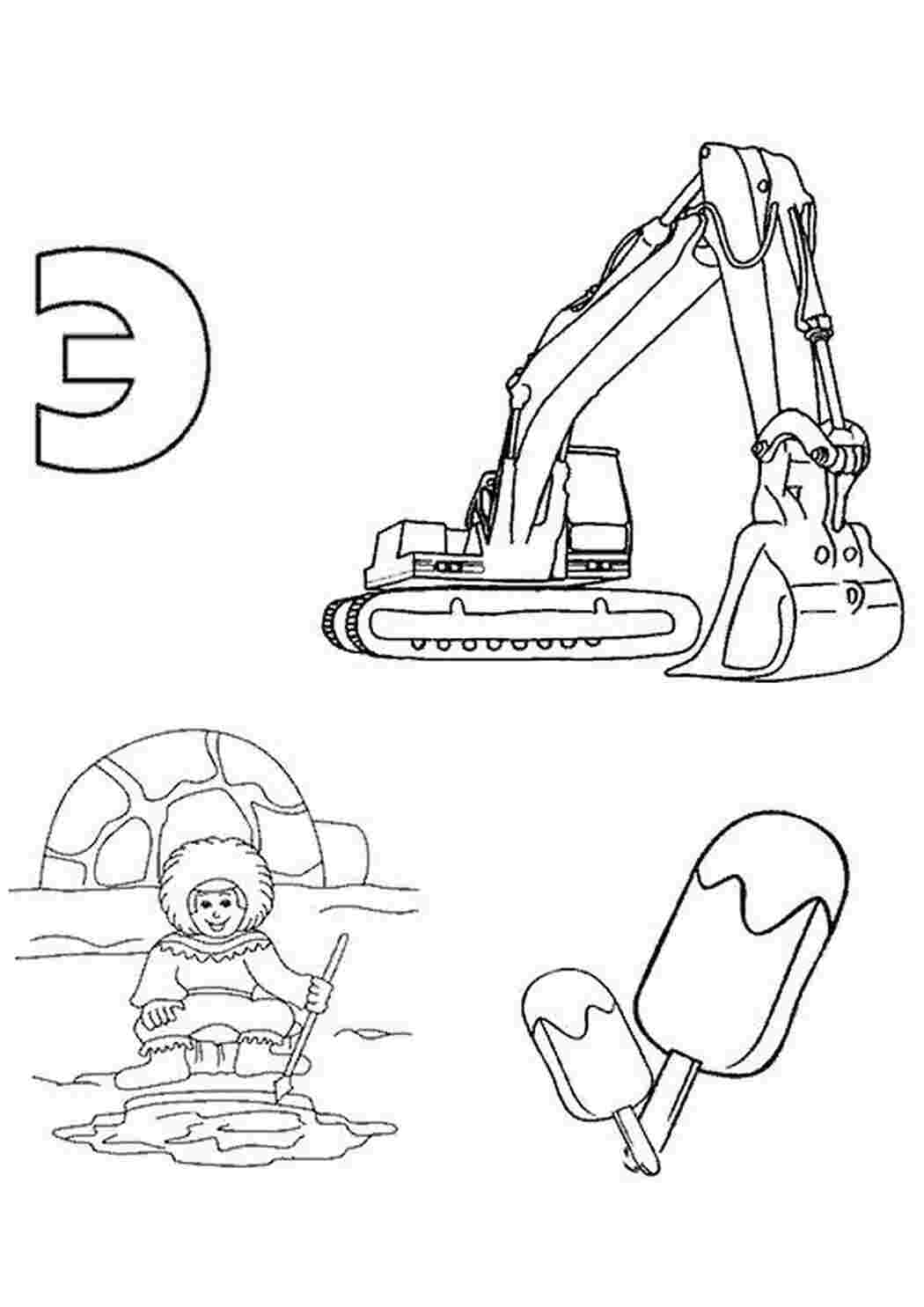 Э