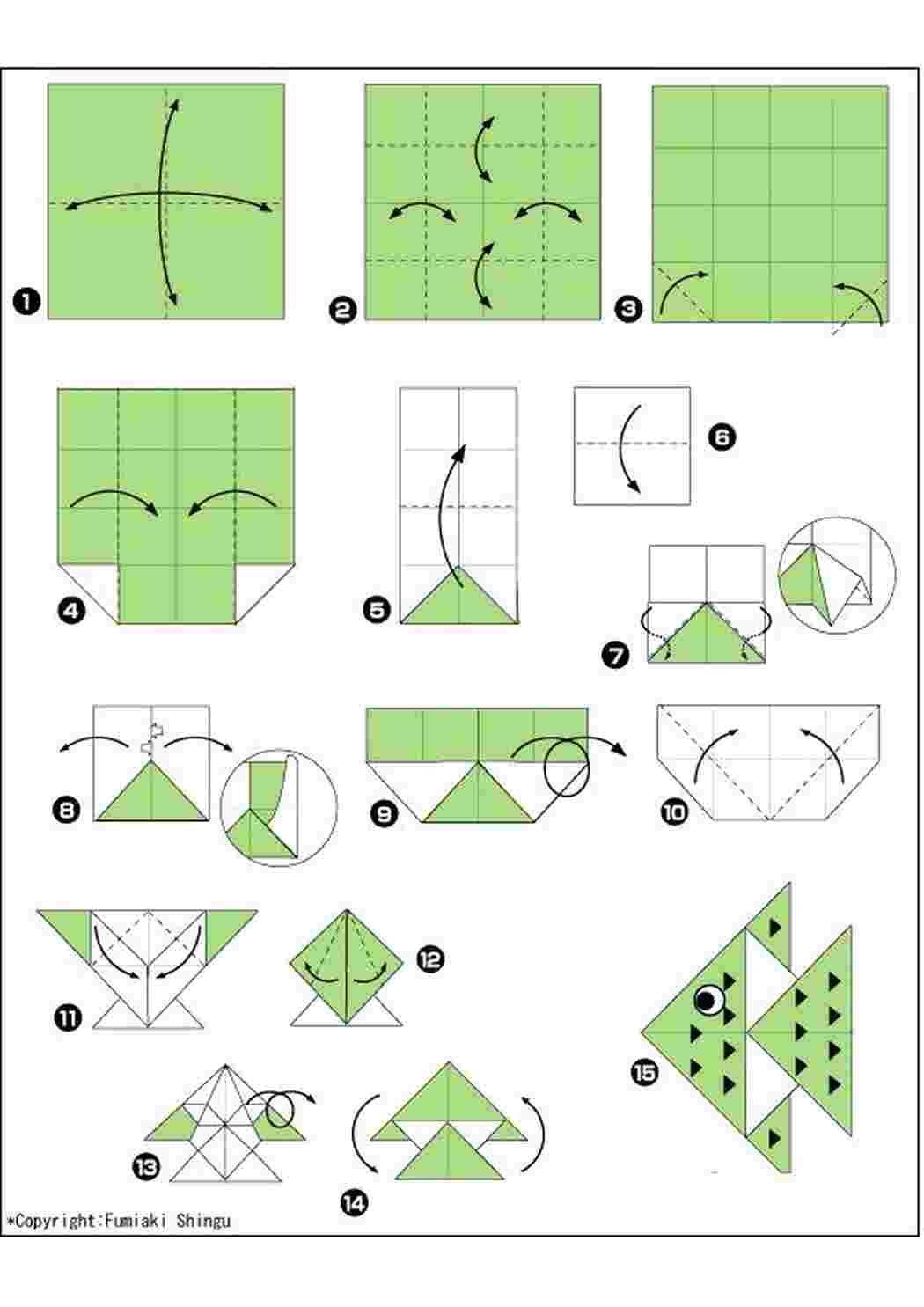 1
2
3
4
5
6
7
8
9
10
11
12
13
14
15
*Copyright:Fumiaki Shingu