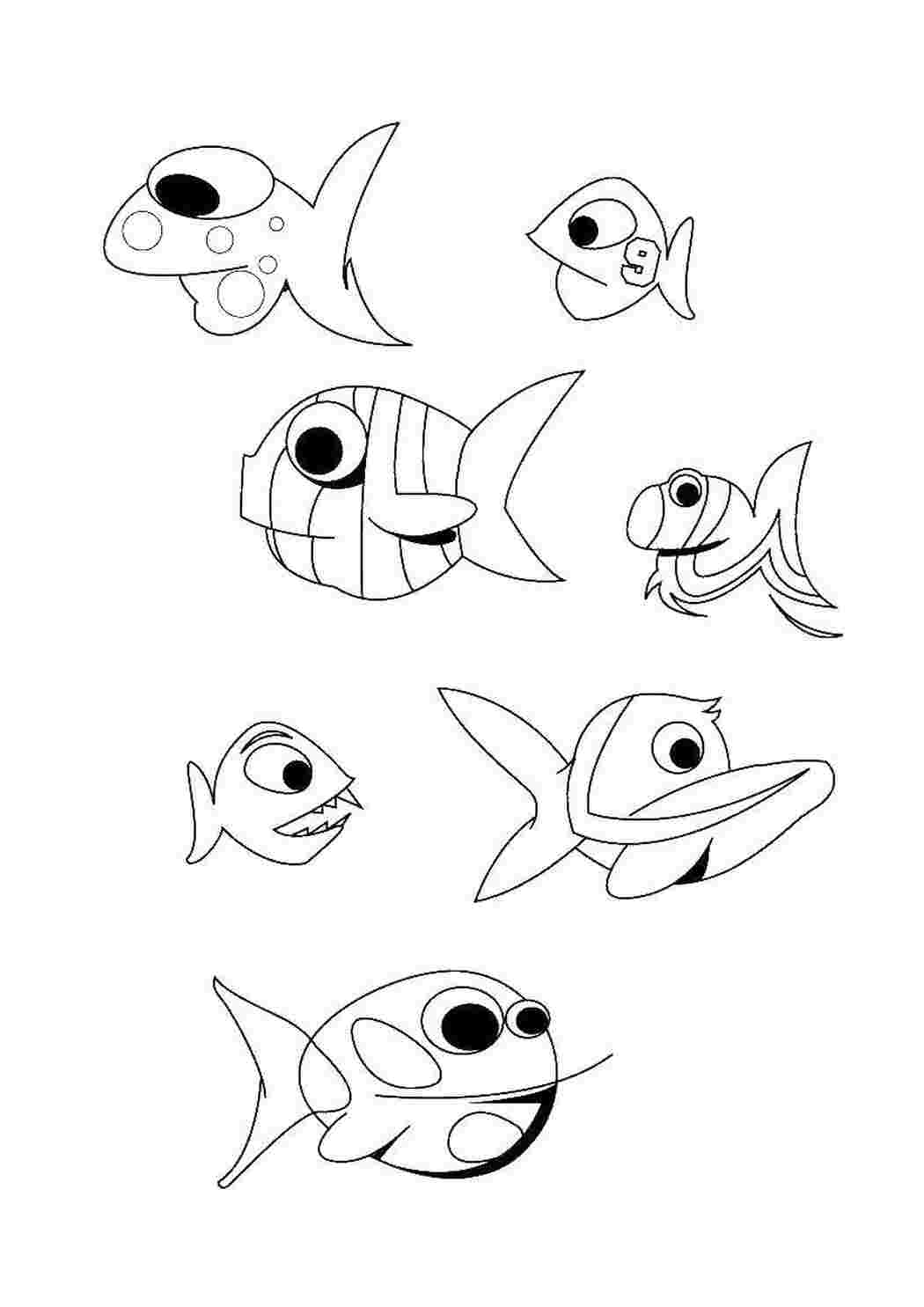 9