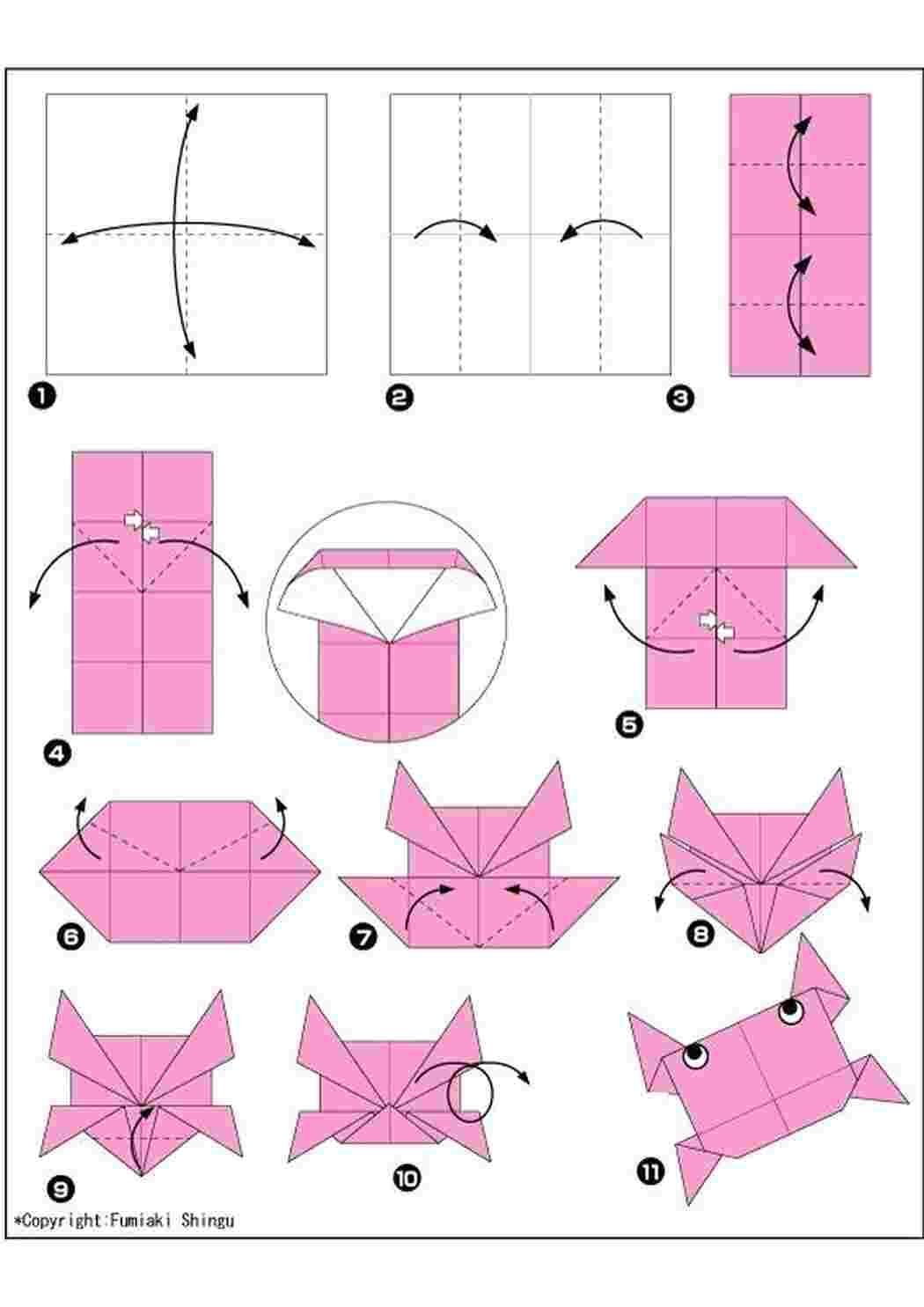 ❶

❷

❸

❹

❺

❻

❼

❽

❾

❿

⓫

*Copyright:Fumiaki Shingu