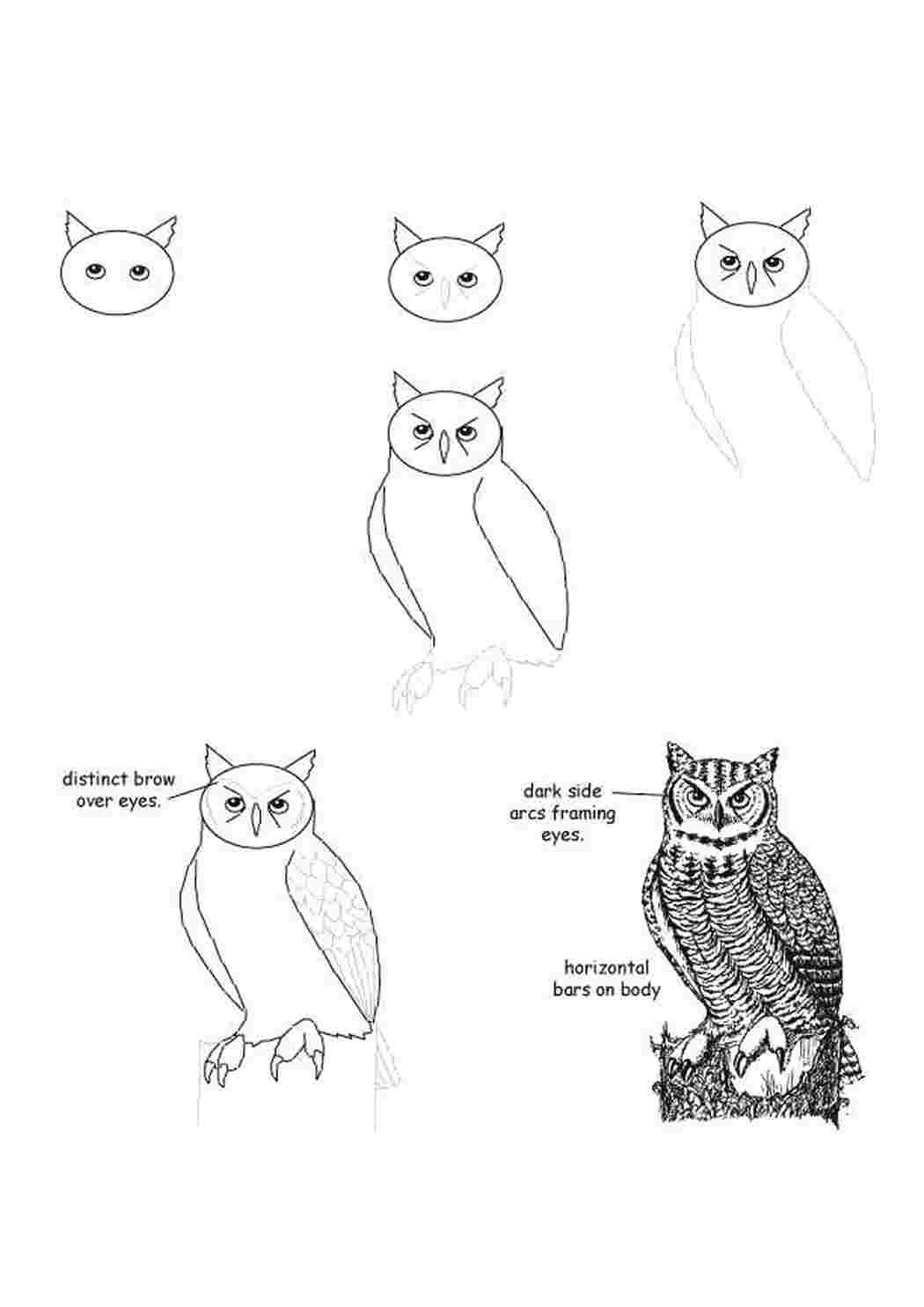 distinct brow over eyes.

dark side arcs framing eyes.

horizontal bars on body